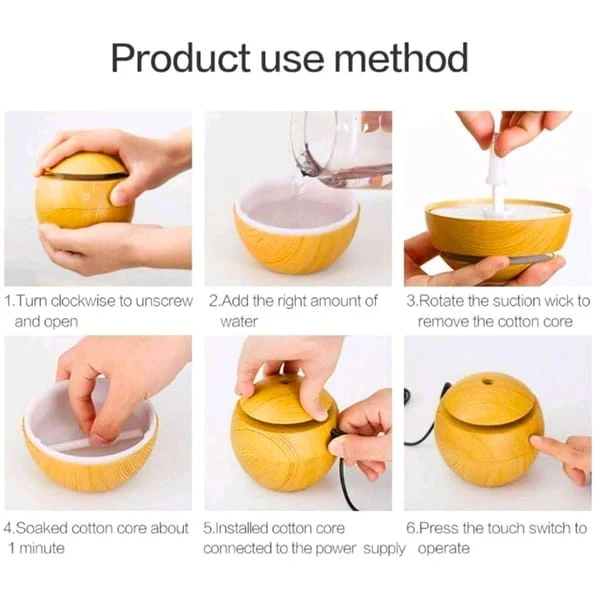 Product use method

1.Turn clockwise to unscrew and open

2.Add the right amount of water

3.Rotate the suction wick to remove the cotton core

4.Soaked cotton core about 1 minute

5.Installed cotton core connected to the power supply

6.Press the touch switch to operate